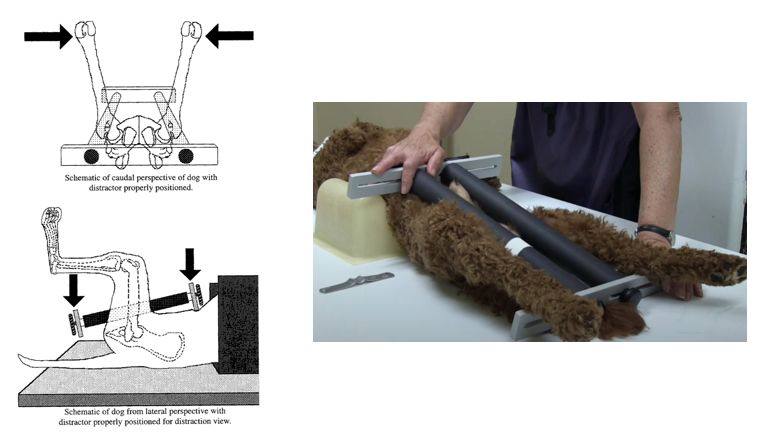 Schematic of caudal perspective of dog with distractor properly positioned.

Schematic of dog from lateral perspective with distractor properly positioned for distraction view.